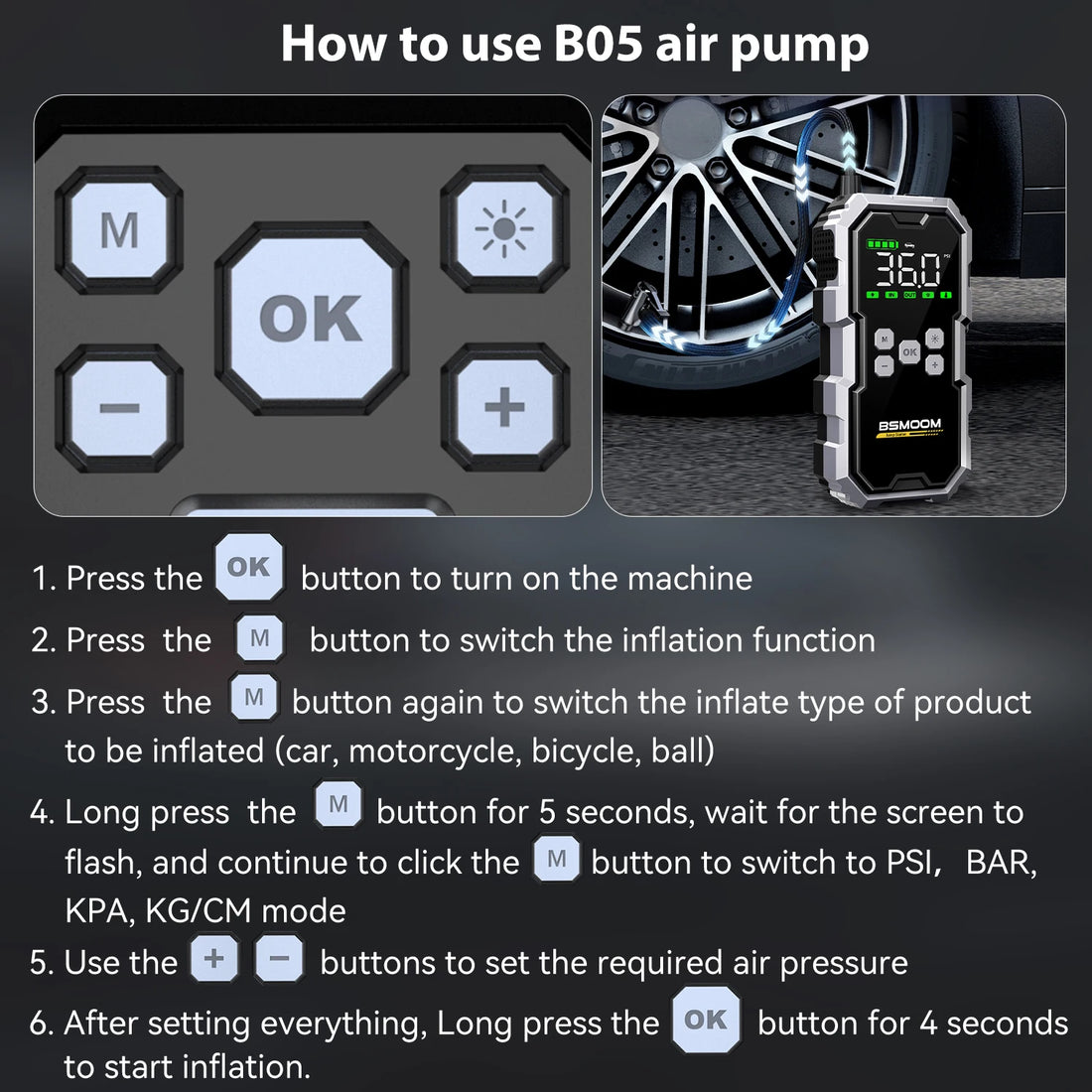 How to use B05 air pump

M

OK

−

+

36.0

PSI

M

OK

−

+

BSMOOM

1. Press the OK button to turn on the machine

2. Press the M button to switch the inflation function

3. Press the M button again to switch the inflate type of product to be inflated (car, motorcycle, bicycle, ball)

4. Long press the M button for 5 seconds, wait for the screen to flash, and continue to click the M button to switch to PSI, BAR, KPA, KG/CM mode

5. Use the + − buttons to set the required air pressure

6. After setting everything, Long press the OK button for 4 seconds to start inflation.